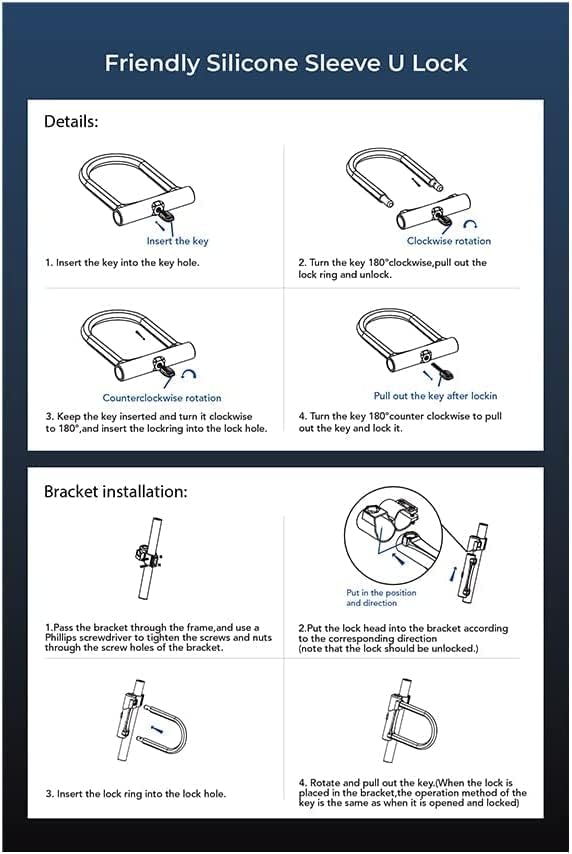 Friendly Silicone Sleeve U Lock

Details:

Insert the key

1. Insert the key into the key hole.

Clockwise rotation

2. Turn the key 180°clockwise,pull out the lock ring and unlock.

Counterclockwise rotation

3. Keep the key inserted and turn it clockwise to 180°,and insert the lockring into the lock hole.

Pull out the key after lockin

4. Turn the key 180°counter clockwise to pull out the key and lock it.

Bracket installation:

1.Pass the bracket through the frame,and use a Phillips screwdriver to tighten the screws and nuts through the screw holes of the bracket.

Put in the position and direction

2.Put the lock head into the bracket according to the corresponding direction (note that the lock should be unlocked.)

3. Insert the lock ring into the lock hole.

4. Rotate and pull out the key.(When the lock is placed in the bracket,the operation method of the key is the same as when it is opened and locked)